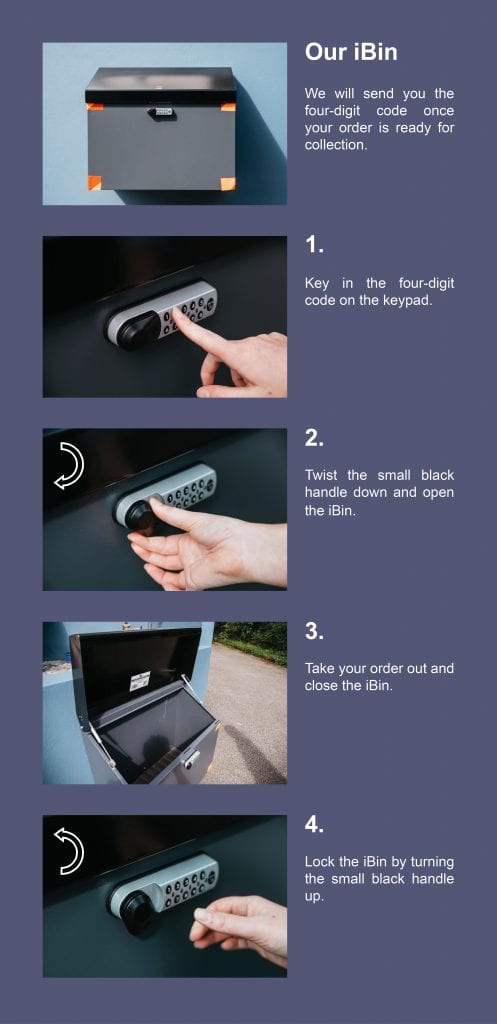 Our iBin

We will send you the four-digit code once your order is ready for collection.

1.

Key in the four-digit code on the keypad.

2.

Twist the small black handle down and open the iBin.

3.

Take your order out and close the iBin.

4.

Lock the iBin by turning the small black handle up.